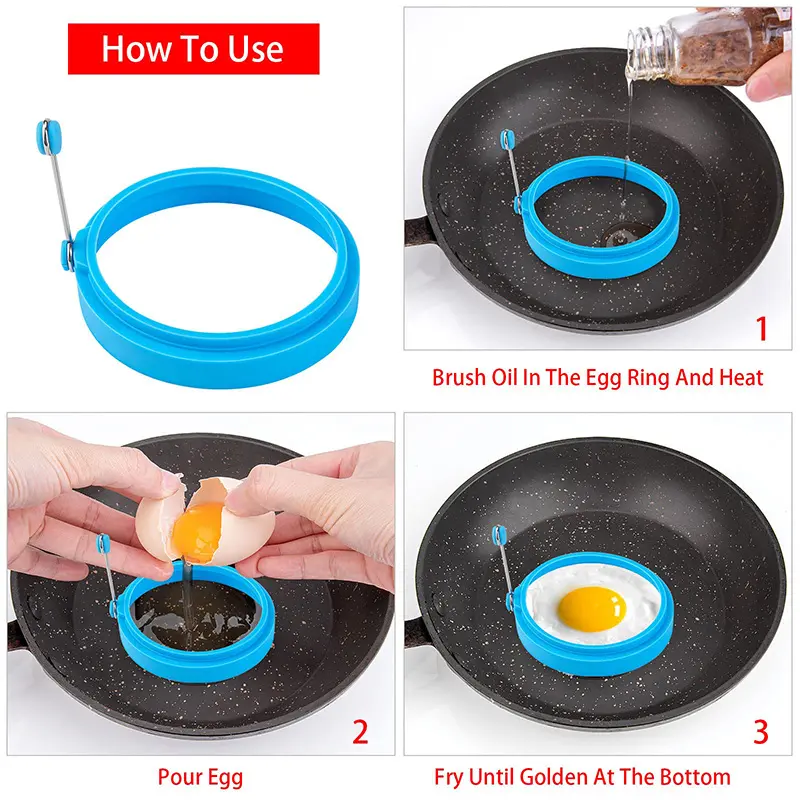 How To Use

1

Brush Oil In The Egg Ring And Heat

2

Pour Egg

3

Fry Until Golden At The Bottom